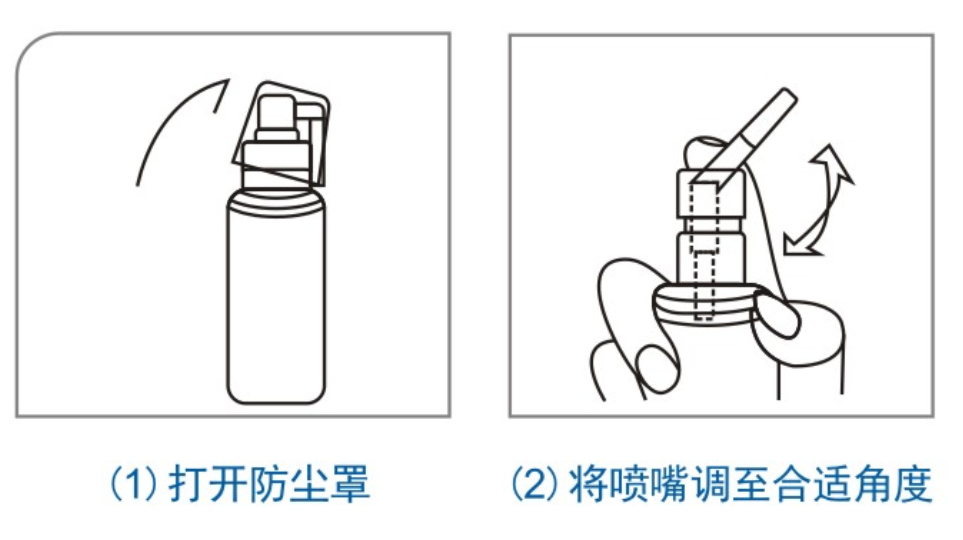 (1) 打开防尘罩

(2) 将喷嘴调至合适角度